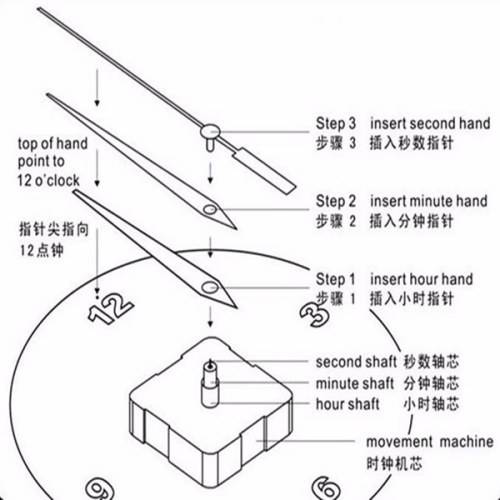 top of hand point to 12 o'clock

指针尖指向 12点钟

Step 3 insert second hand
步骤 3 插入秒数指针

Step 2 insert minute hand
步骤 2 插入分钟指针

Step 1 insert hour hand
步骤 1 插入小时指针

12

3

second shaft 秒数轴芯
minute shaft 分钟轴芯
hour shaft 小时轴芯

movement machine
时钟机芯

9

6